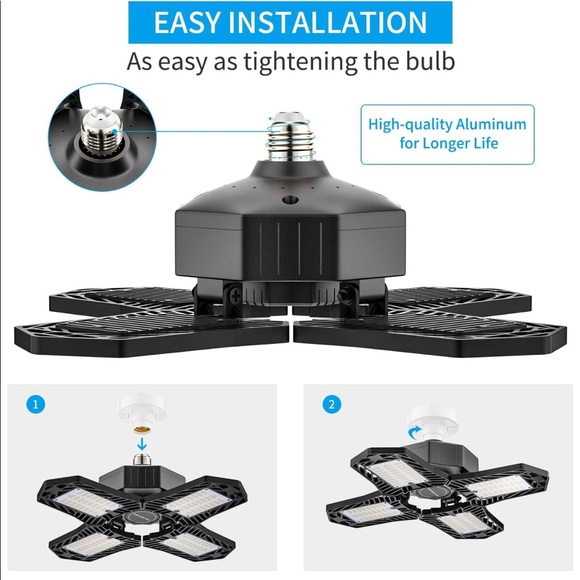 EASY INSTALLATION

As easy as tightening the bulb

High-quality Aluminum for Longer Life

1

2